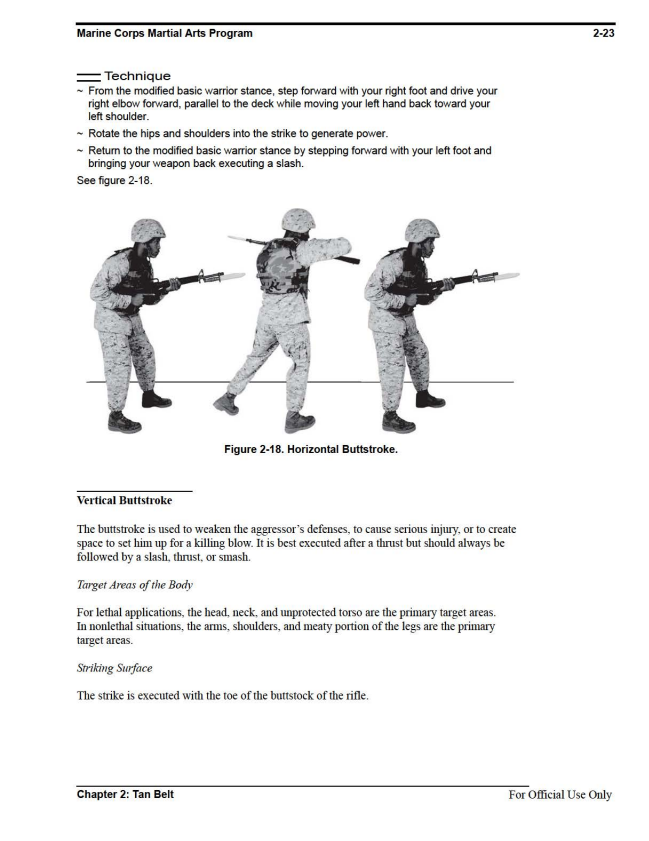 Marine Corps Martial Arts Program

2-23

Technique

~ From the modified basic warrior stance, step forward with your right foot and drive your right elbow forward, parallel to the deck while moving your left hand back toward your left shoulder.

~ Rotate the hips and shoulders into the strike to generate power.

~ Return to the modified basic warrior stance by stepping forward with your left foot and bringing your weapon back executing a slash.

See figure 2-18.

Figure 2-18. Horizontal Buttstroke.

Vertical Buttstroke

The buttstroke is used to weaken the aggressor's defenses, to cause serious injury, or to create space to set him up for a killing blow. It is best executed after a thrust but should always be followed by a slash, thrust, or smash.

Target Areas of the Body

For lethal applications, the head, neck, and unprotected torso are the primary target areas. In nonlethal situations, the arms, shoulders, and meaty portion of the legs are the primary target areas.

Striking Surface

The strike is executed with the toe of the buttstock of the rifle.

Chapter 2: Tan Belt

For Official Use Only