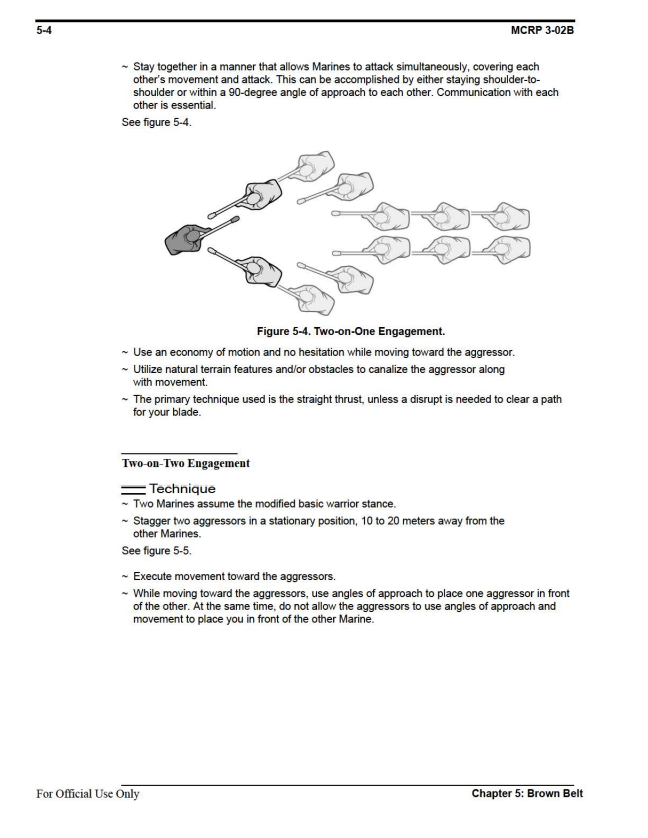 5-4 MCRP 3-02B

~ Stay together in a manner that allows Marines to attack simultaneously, covering each other's movement and attack. This can be accomplished by either staying shoulder-to-shoulder or within a 90-degree angle of approach to each other. Communication with each other is essential.

See figure 5-4.

Figure 5-4. Two-on-One Engagement.

~ Use an economy of motion and no hesitation while moving toward the aggressor.

~ Utilize natural terrain features and/or obstacles to canalize the aggressor along with movement.

~ The primary technique used is the straight thrust, unless a disrupt is needed to clear a path for your blade.

Two-on-Two Engagement

Technique

~ Two Marines assume the modified basic warrior stance.

~ Stagger two aggressors in a stationary position, 10 to 20 meters away from the other Marines.

See figure 5-5.

~ Execute movement toward the aggressors.

~ While moving toward the aggressors, use angles of approach to place one aggressor in front of the other. At the same time, do not allow the aggressors to use angles of approach and movement to place you in front of the other Marine.

For Official Use Only Chapter 5: Brown Belt